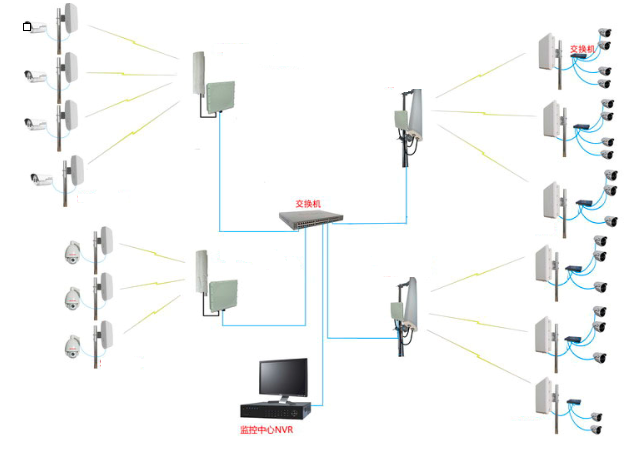 交换机

交换机

监控中心NVR